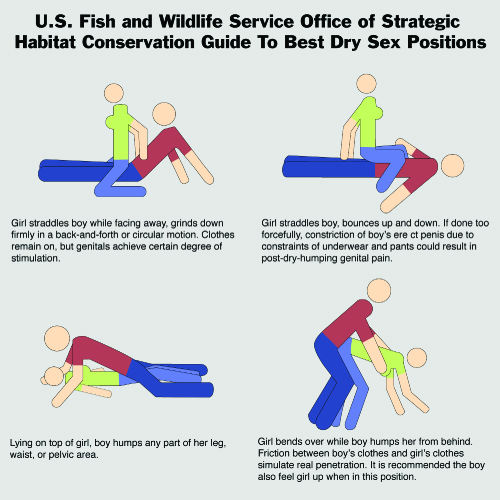 U.S. Fish and Wildlife Service Office of Strategic Habitat Conservation Guide To Best Dry Sex Positions

Girl straddles boy while facing away, grinds down firmly in a back-and-forth or circular motion. Clothes remain on, but genitals achieve certain degree of stimulation.

Girl straddles boy, bounces up and down. If done too forcefully, constriction of boy's ere ct penis due to constraints of underwear and pants could result in post-dry-humping genital pain.

Lying on top of girl, boy humps any part of her leg, waist, or pelvic area.

Girl bends over while boy humps her from behind. Friction between boy's clothes and girl's clothes simulate real penetration. It is recommended the boy also feel girl up when in this position.